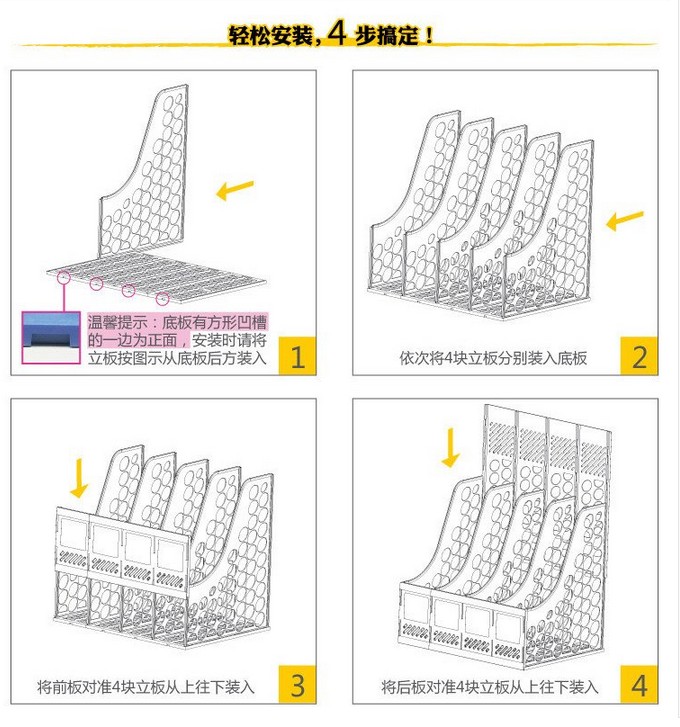 轻松安装，4 步搞定！

温馨提示：底板有方形凹槽的一边为正面，安装时请将立板按图示从底板后方装入

1

依次将4块立板分别装入底板

2

将前板对准4块立板从上往下装入

3

将后板对准4块立板从上往下装入

4